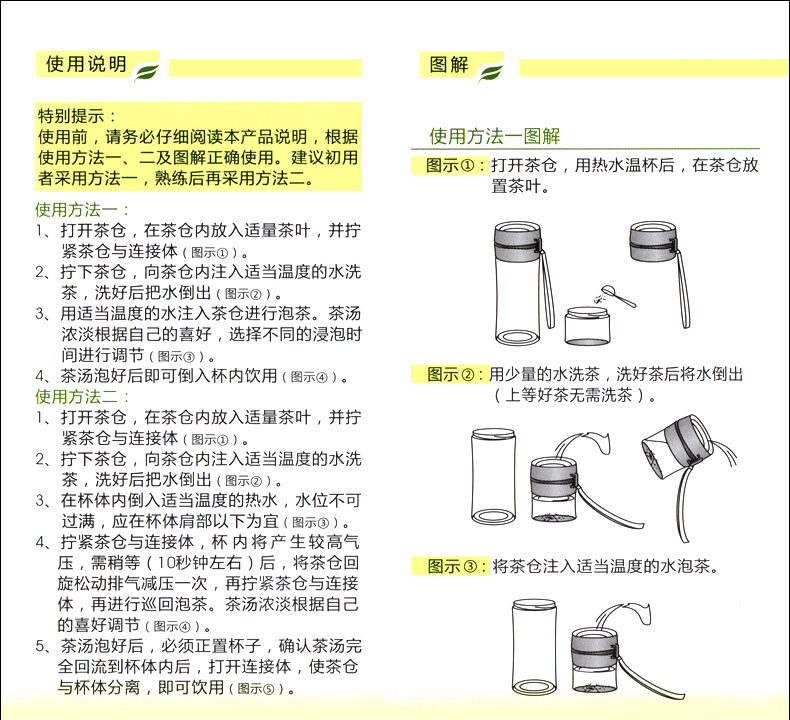 使用说明

特别提示：
使用前，请务必仔细阅读本产品说明，根据使用方法一、二及图解正确使用。建议初用者采用方法一，熟练后再采用方法二。

使用方法一：
1、打开茶仓，在茶仓内放入适量茶叶，并拧紧茶仓与连接体（图示①）。
2、拧下茶仓，向茶仓内注入适当温度的水洗茶，洗好后把水倒出（图示②）。
3、用适当温度的水注入茶仓进行泡茶。茶汤浓淡根据自己的喜好，选择不同的浸泡时间进行调节（图示③）。
4、茶汤泡好后即可倒入杯内饮用（图示④）。
使用方法二：
1、打开茶仓，在茶仓内放入适量茶叶，并拧紧茶仓与连接体（图示①）。
2、拧下茶仓，向茶仓内注入适当温度的水洗茶，洗好后把水倒出（图示②）。
3、在杯体内倒入适当温度的热水，水位不可过满，应在杯体肩部以下为宜（图示③）。
4、拧紧茶仓与连接体，杯内将产生较高气压，需稍等（10秒钟左右）后，将茶仓回旋松动排气减压一次，再拧紧茶仓与连接体，再进行巡回泡茶。茶汤浓淡根据自己的喜好调节（图示④）。
5、茶汤泡好后，必须正置杯子，确认茶汤完全回流到杯体内后，打开连接体，使茶仓与杯体分离，即可饮用（图示⑤）。

图解

使用方法一图解
图示①：打开茶仓，用热水温杯后，在茶仓放置茶叶。

图示②：用少量的水洗茶，洗好茶后将水倒出（上等好茶无需洗茶）。

图示③：将茶仓注入适当温度的水泡茶。