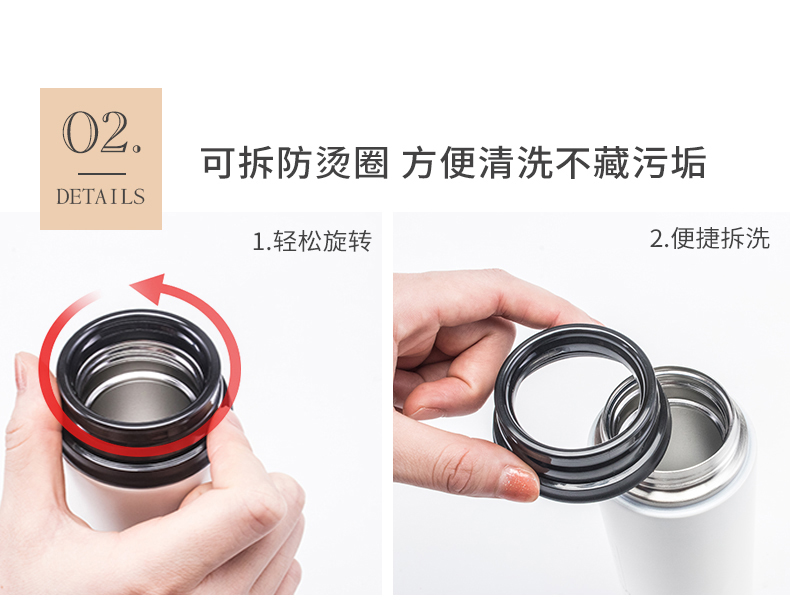 02.
DETAILS

可拆防烫圈 方便清洗不藏污垢

1.轻松旋转

2.便捷拆洗