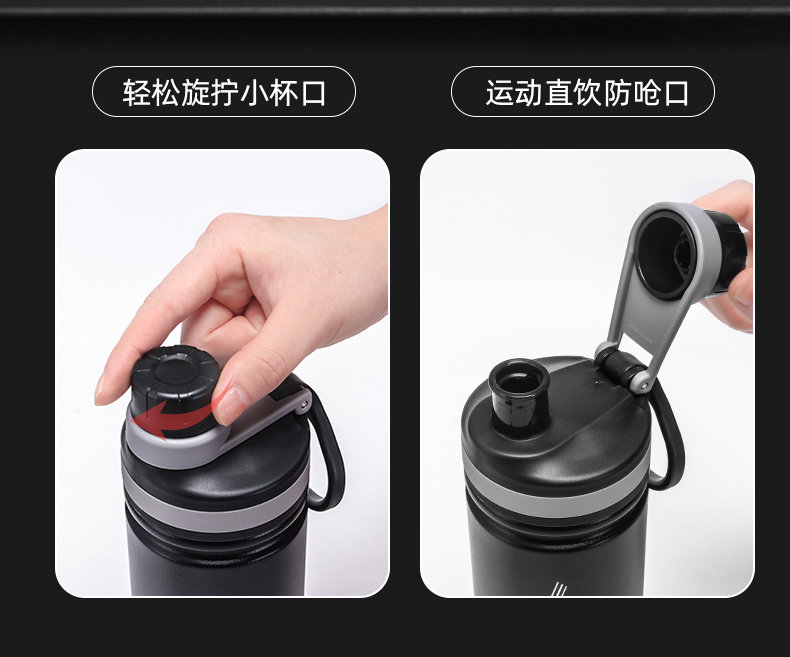 轻松旋拧小杯口

运动直饮防呛口